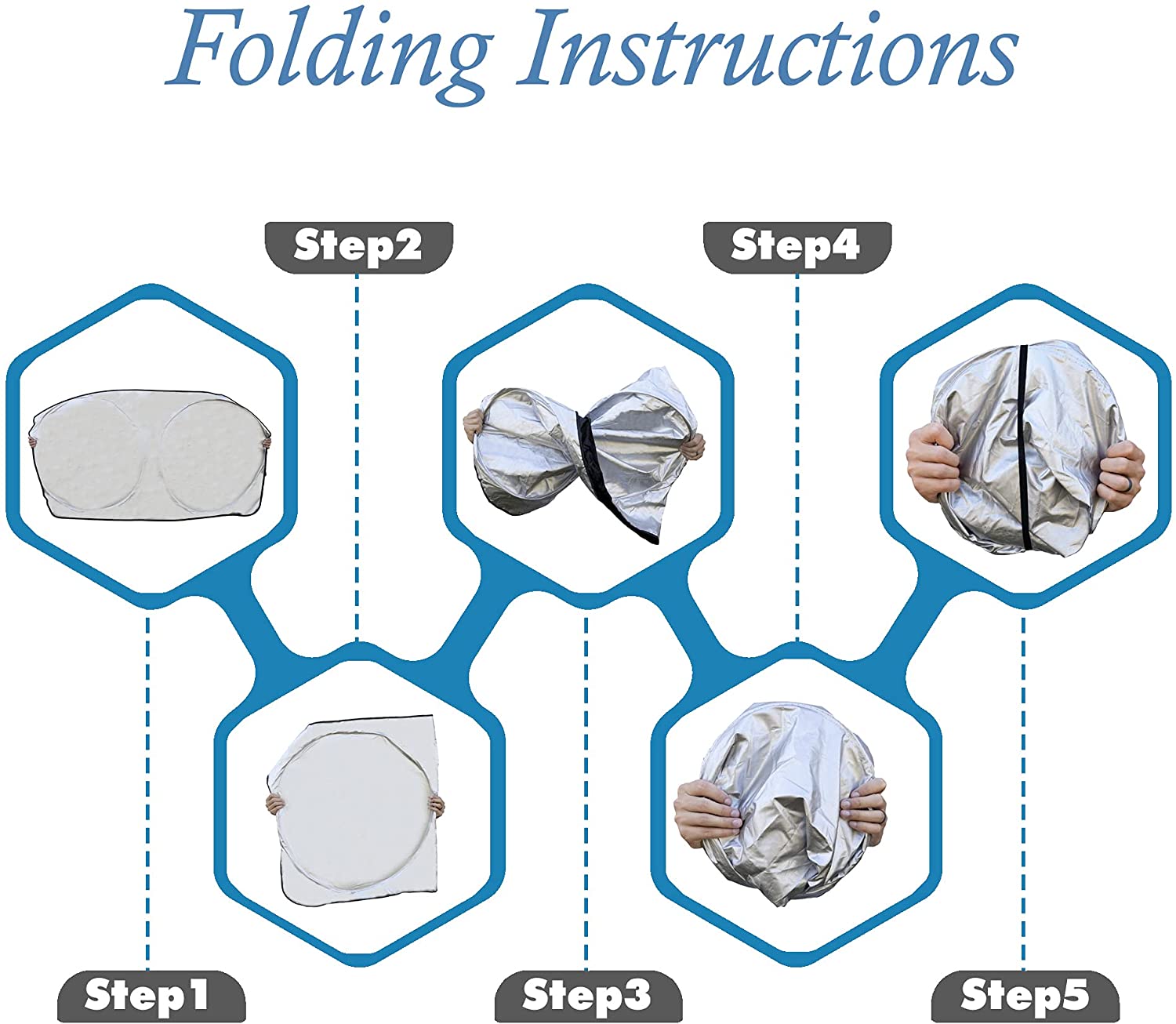 Folding Instructions

Step2

Step4

Step1

Step3

Step5